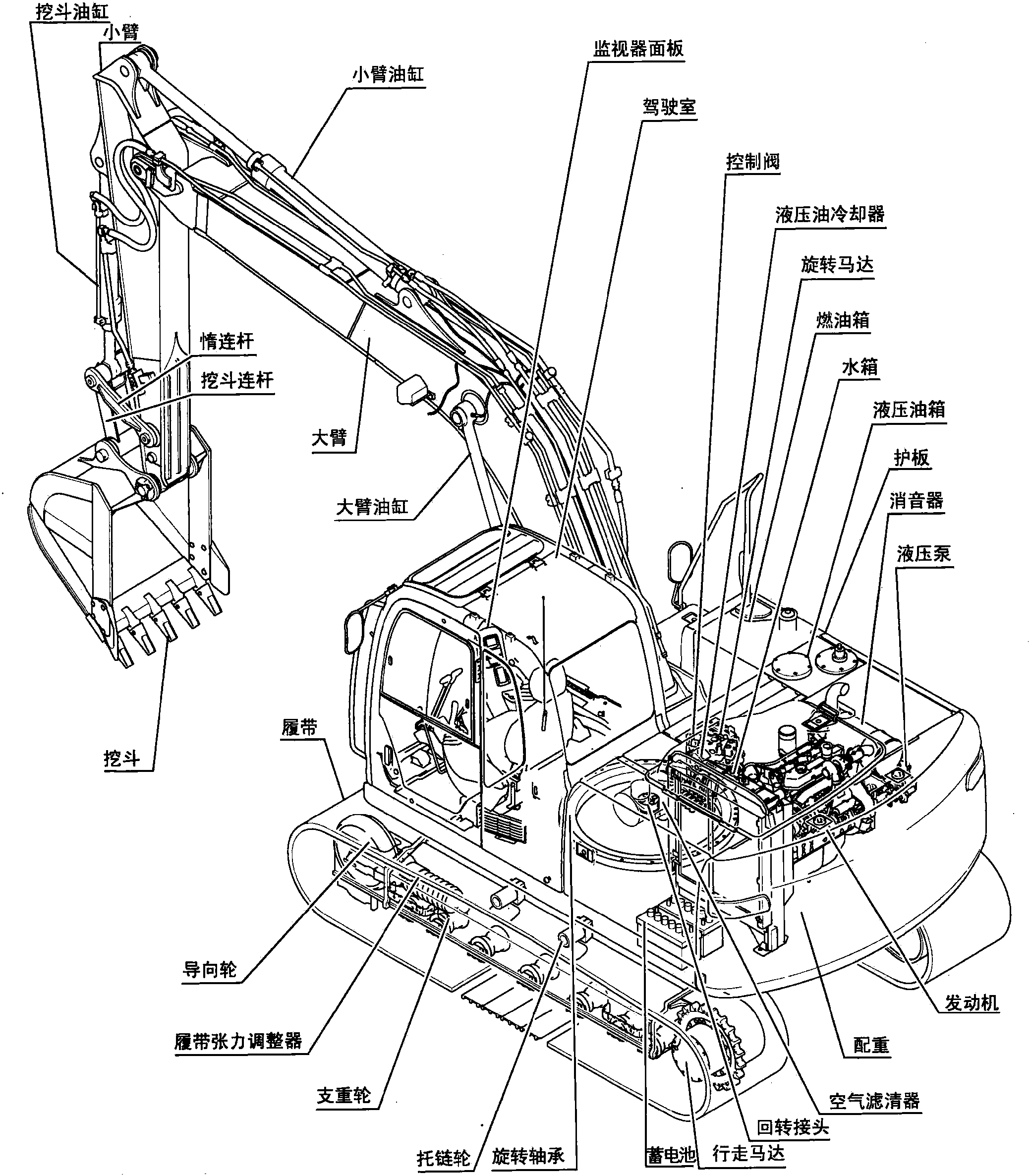 挖斗油缸
小臂
小臂油缸
监视器面板
驾驶室
控制阀
液压油冷却器
旋转马达
燃油箱
水箱
液压油箱
护板
消音器
液压泵
惰连杆
挖斗连杆
大臂
大臂油缸
挖斗
履带
导向轮
履带张力调整器
支重轮
托链轮
旋转轴承
蓄电池
行走马达
回转接头
空气滤清器
配重
发动机